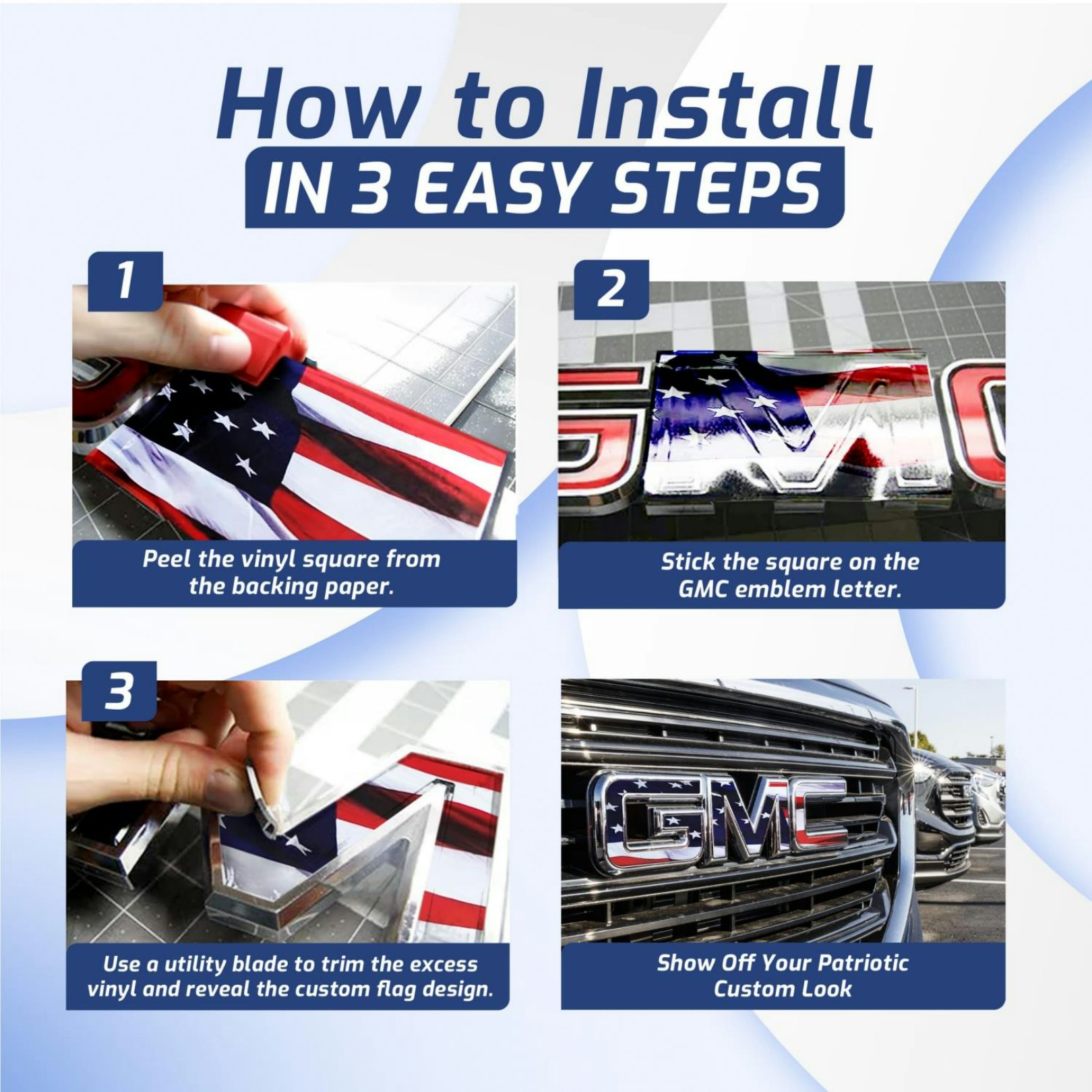 How to Install
IN 3 EASY STEPS

1

Peel the vinyl square from the backing paper.

2

Stick the square on the GMC emblem letter.

3

Use a utility blade to trim the excess vinyl and reveal the custom flag design.

GMC

Show Off Your Patriotic Custom Look